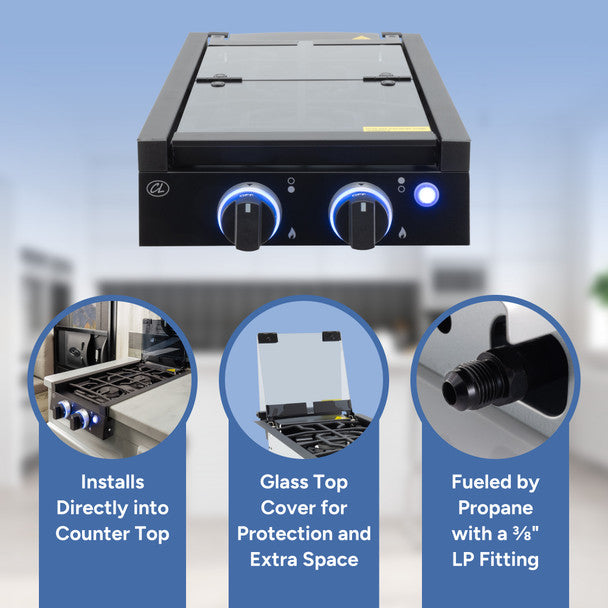 CL

OFF

OFF

Installs Directly into Counter Top

Glass Top Cover for Protection and Extra Space

Fueled by Propane with a ⅜" LP Fitting